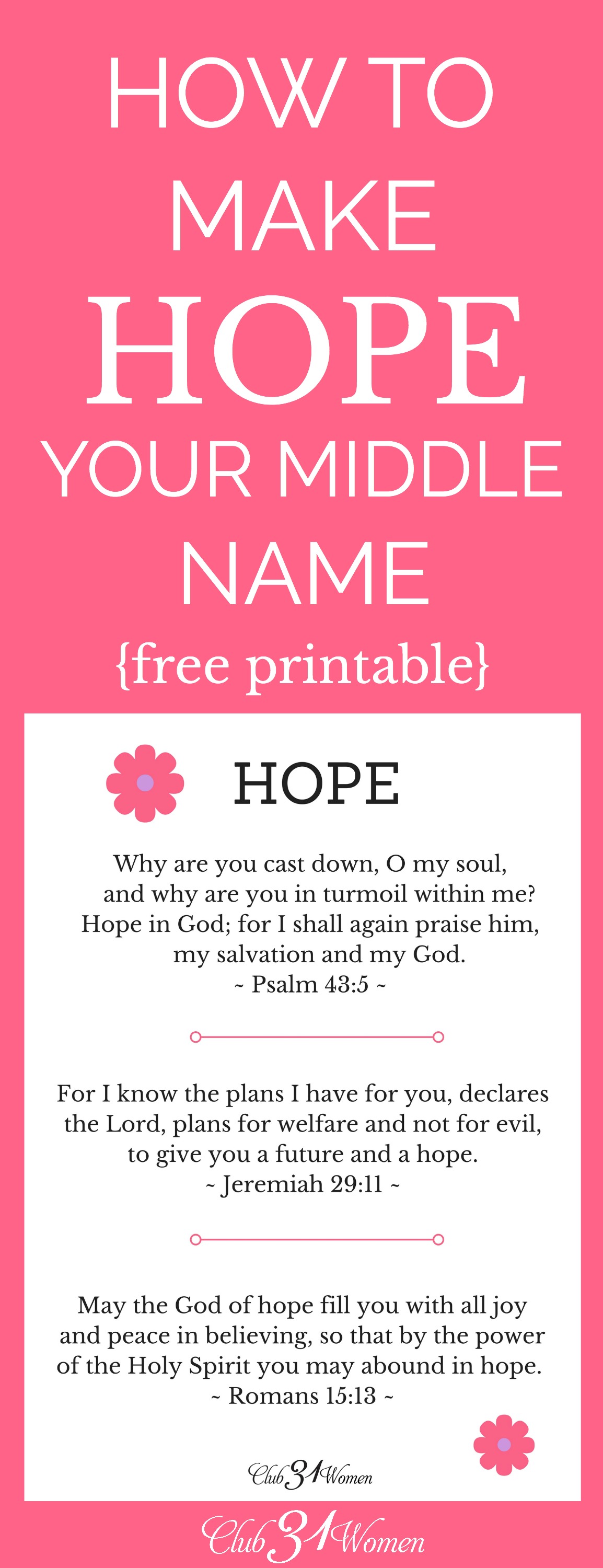 HOW TO MAKE HOPE YOUR MIDDLE NAME

{free printable}

HOPE

Why are you cast down, O my soul,
and why are you in turmoil within me?
Hope in God; for I shall again praise him,
my salvation and my God.
~ Psalm 43:5 ~

For I know the plans I have for you, declares the Lord, plans for welfare and not for evil, to give you a future and a hope.
~ Jeremiah 29:11 ~

May the God of hope fill you with all joy and peace in believing, so that by the power of the Holy Spirit you may abound in hope.
~ Romans 15:13 ~

Club 31 Women

Club 31 Women